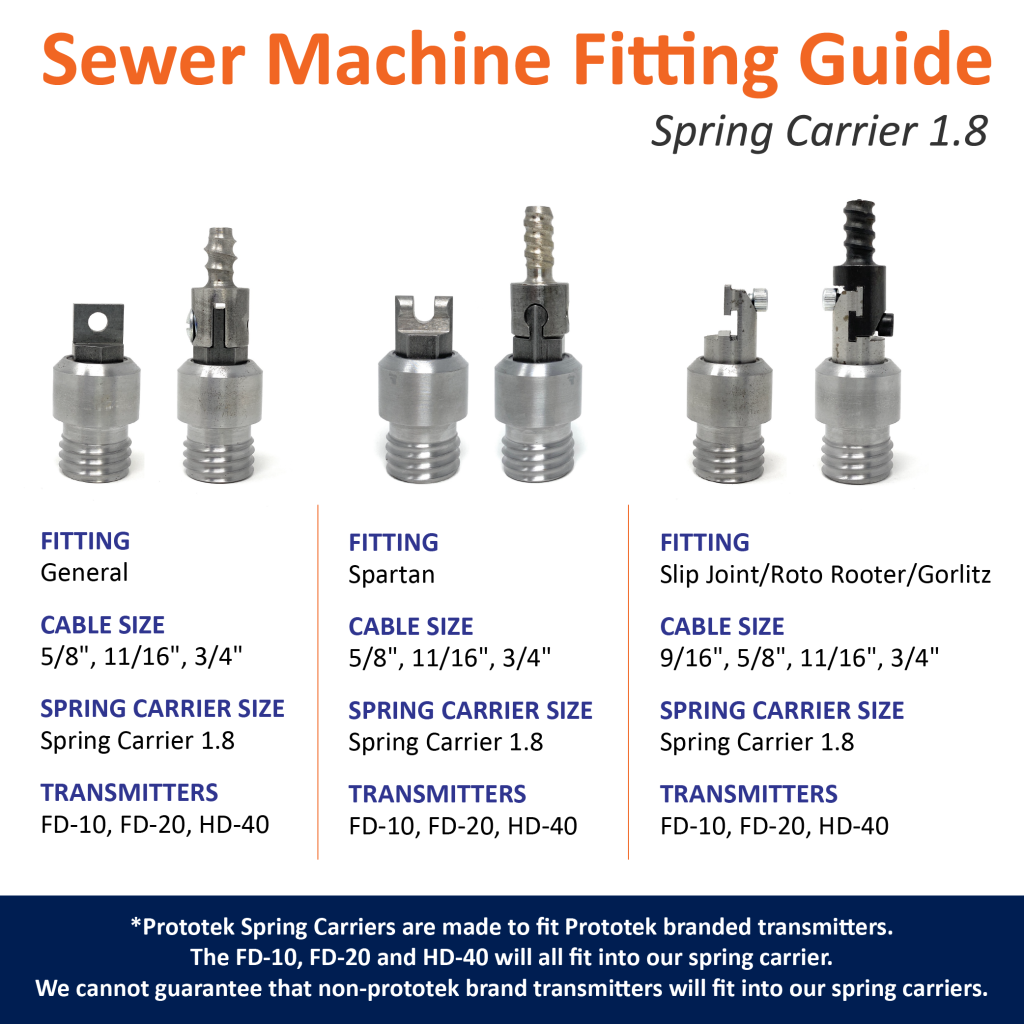 Sewer Machine Fitting Guide
Spring Carrier 1.8

FITTING
General

CABLE SIZE
5/8", 11/16", 3/4"

SPRING CARRIER SIZE
Spring Carrier 1.8

TRANSMITTERS
FD-10, FD-20, HD-40

FITTING
Spartan

CABLE SIZE
5/8", 11/16", 3/4"

SPRING CARRIER SIZE
Spring Carrier 1.8

TRANSMITTERS
FD-10, FD-20, HD-40

FITTING
Slip Joint/Roto Rooter/Gorlitz

CABLE SIZE
9/16", 5/8", 11/16", 3/4"

SPRING CARRIER SIZE
Spring Carrier 1.8

TRANSMITTERS
FD-10, FD-20, HD-40

*Prototek Spring Carriers are made to fit Prototek branded transmitters.
The FD-10, FD-20 and HD-40 will all fit into our spring carrier.
We cannot guarantee that non-prototek brand transmitters will fit into our spring carriers.